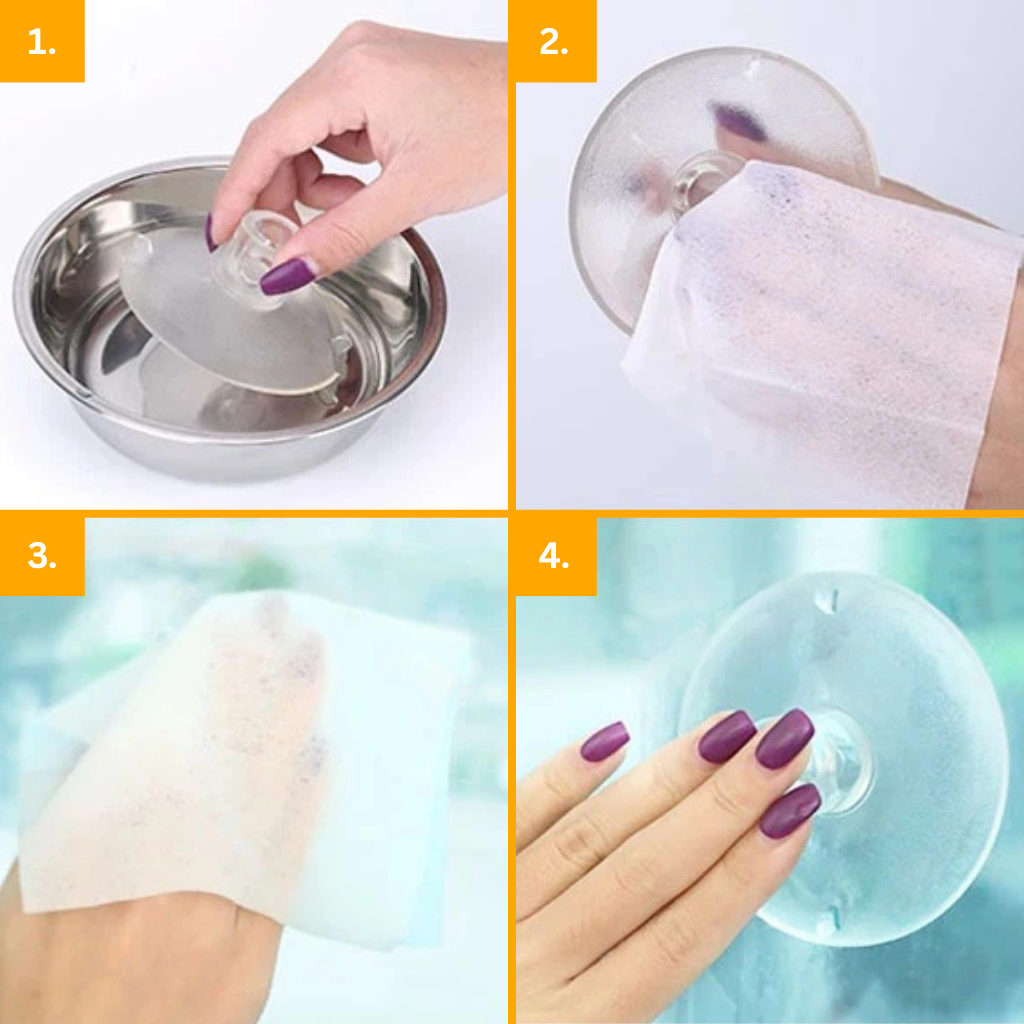 1.

2.

3.

4.