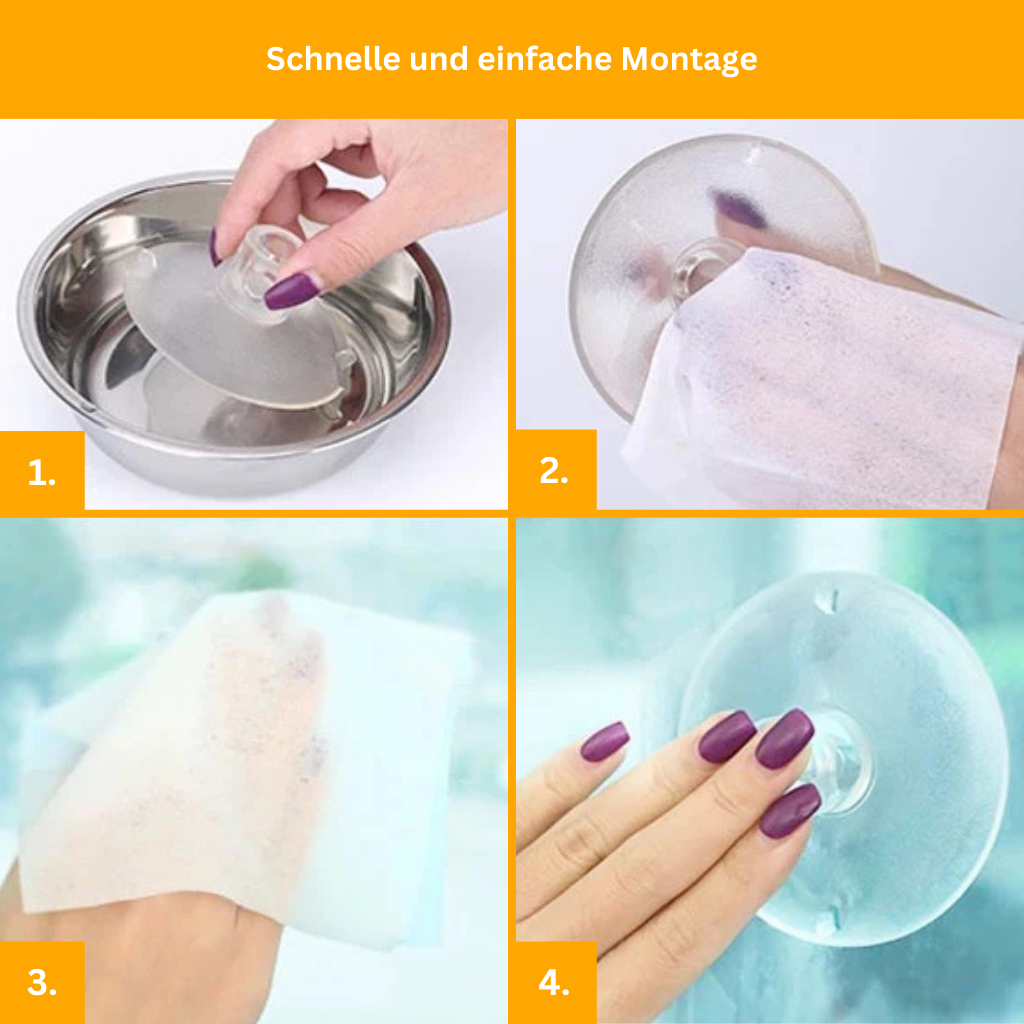 Schnelle und einfache Montage

1.

2.

3.

4.