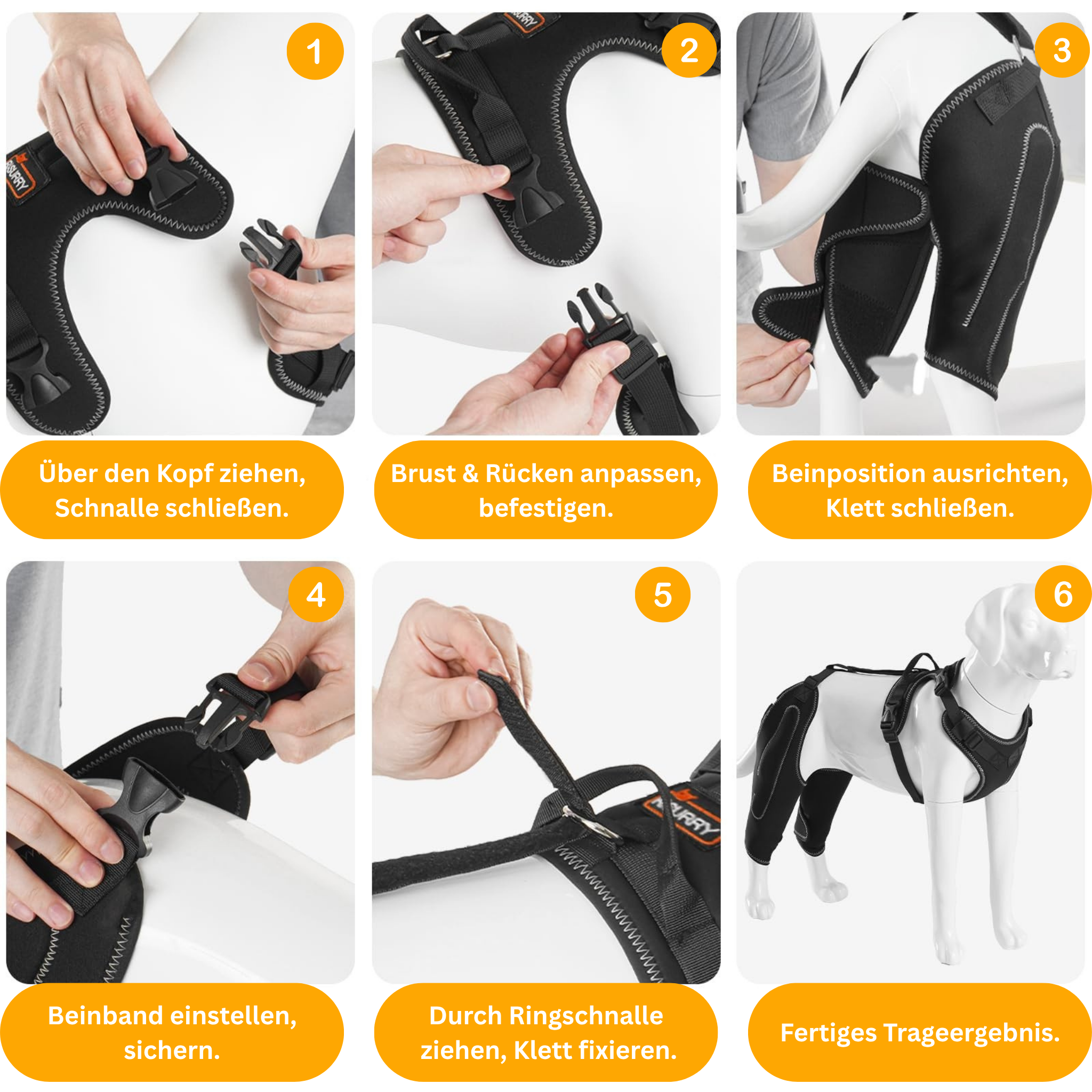 1

Über den Kopf ziehen, Schnalle schließen.

2

Brust & Rücken anpassen, befestigen.

3

Beinposition ausrichten, Klett schließen.

4

Beinband einstellen, sichern.

5

Durch Ringschnalle ziehen, Klett fixieren.

6

Fertiges Trageergebnis.